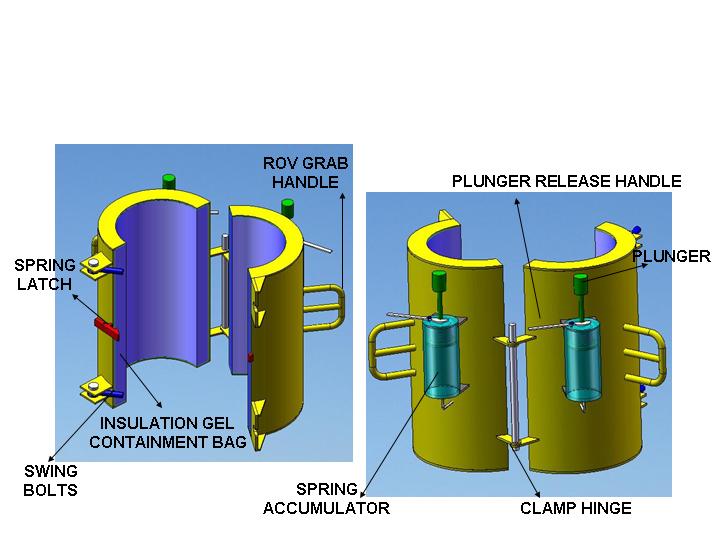 ROV GRAB HANDLE

SPRING LATCH

INSULATION GEL CONTAINMENT BAG

SWING BOLTS

PLUNGER RELEASE HANDLE

PLUNGER

SPRING ACCUMULATOR

CLAMP HINGE